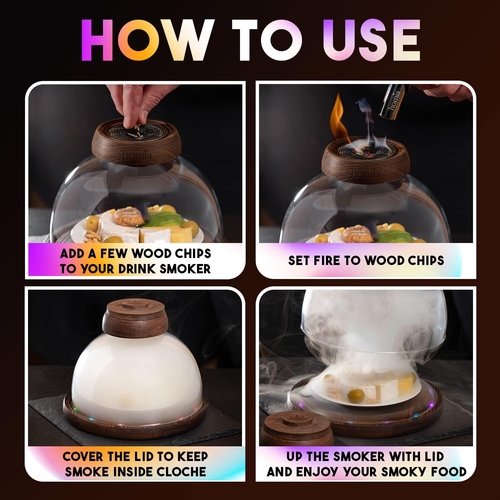 HOW TO USE

homia

ADD A FEW WOOD CHIPS TO YOUR DRINK SMOKER

homia

homia

SET FIRE TO WOOD CHIPS

COVER THE LID TO KEEP SMOKE INSIDE CLOCHE

UP THE SMOKER WITH LID AND ENJOY YOUR SMOKY FOOD