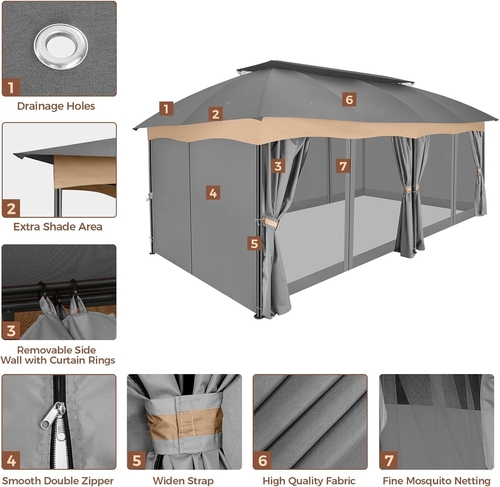 1
Drainage Holes

2
Extra Shade Area

3
Removable Side Wall with Curtain Rings

1 2 6 3 7 4 5

4
Smooth Double Zipper

5
Widen Strap

6
High Quality Fabric

7
Fine Mosquito Netting